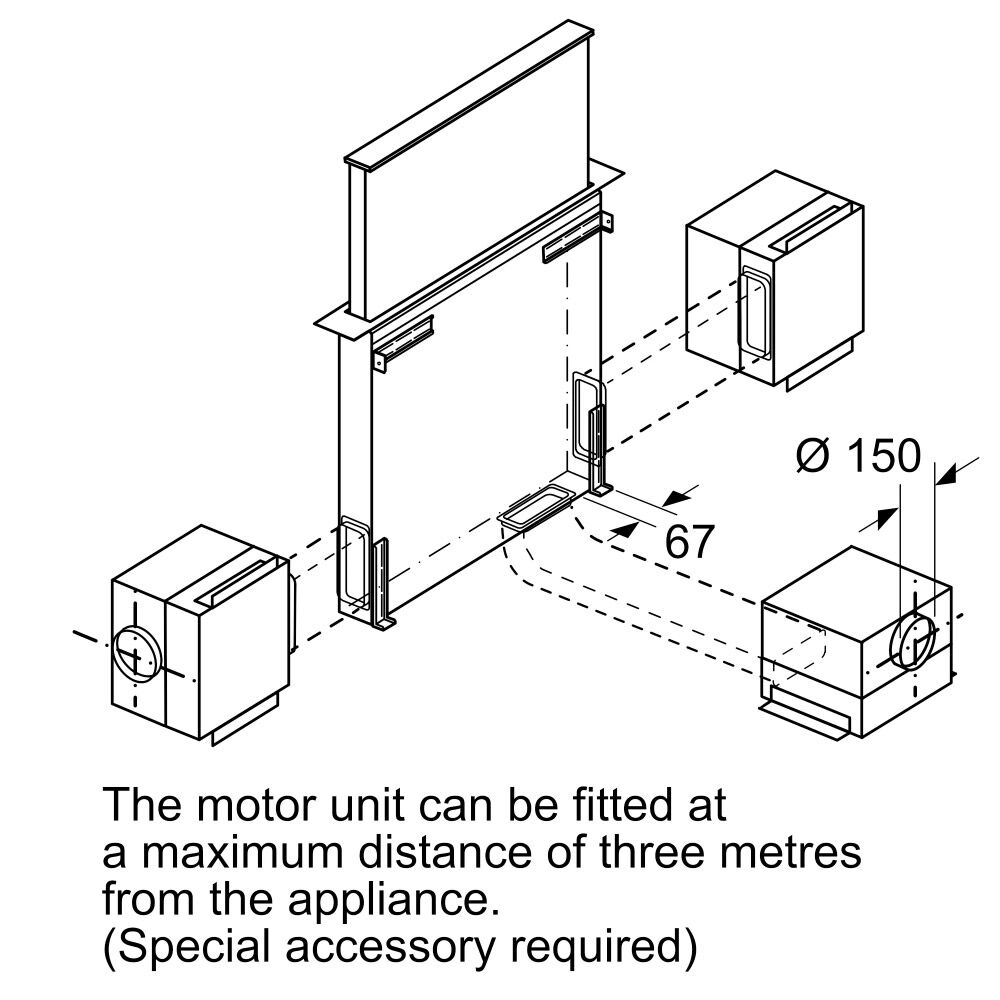 Ø 150

67

The motor unit can be fitted at a maximum distance of three metres from the appliance.
(Special accessory required)