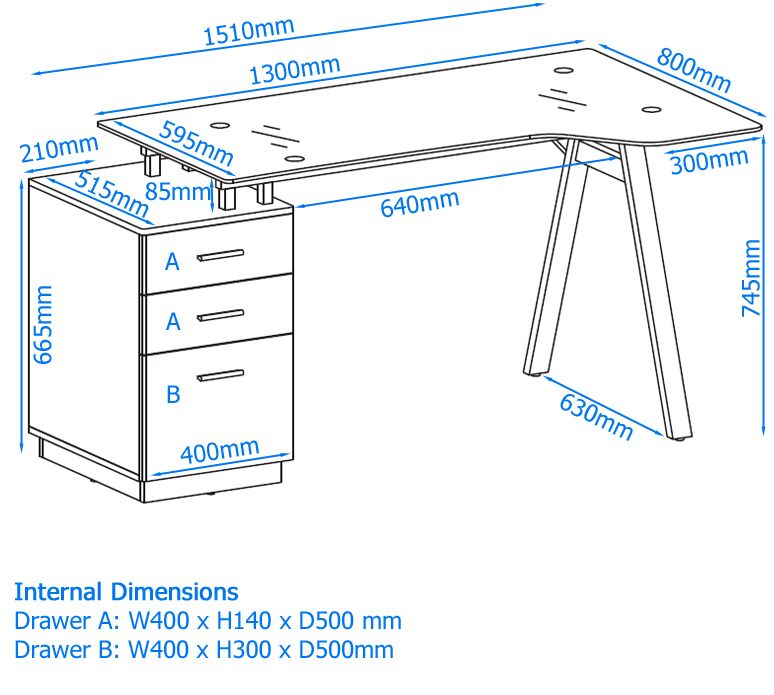 1510mm
1300mm
800mm
210mm
595mm
300mm
515mm
85mm
640mm
A
A
B
665mm
745mm
630mm
400mm

Internal Dimensions
Drawer A: W400 x H140 x D500 mm
Drawer B: W400 x H300 x D500mm